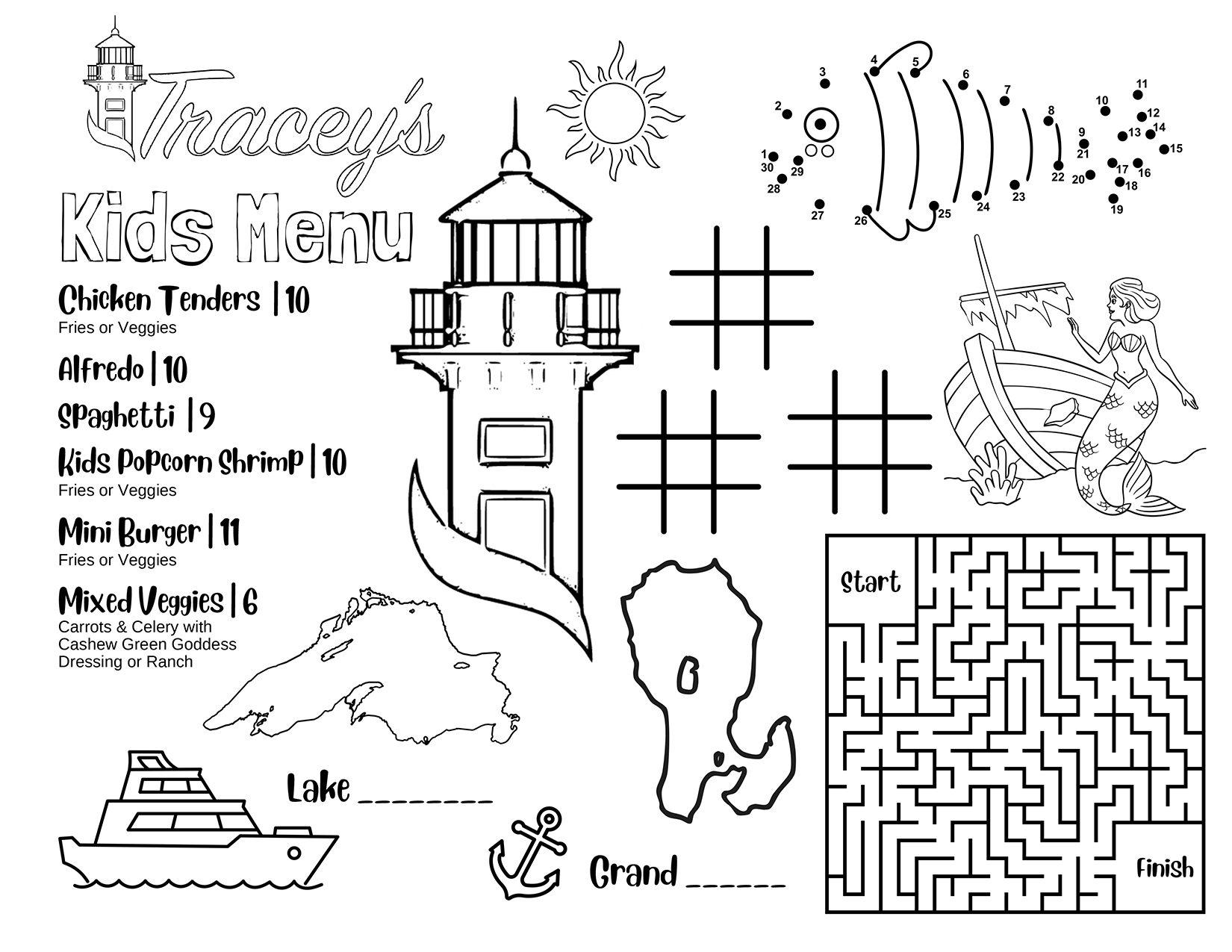 Tracey's

Kids Menu

Chicken Tenders | 10
Fries or Veggies

Alfredo | 10

Spaghetti | 9

Kids Popcorn Shrimp | 10
Fries or Veggies

Mini Burger | 11
Fries or Veggies

Mixed Veggies | 6
Carrots & Celery with Cashew Green Goddess Dressing or Ranch

1 2 3 4 5 6 7 8 9 10 11 12 13 14 15 16 17 18 19 20 21 22 23 24 25 26 27 28 29 30

Start

Finish

Lake ________

Grand ______